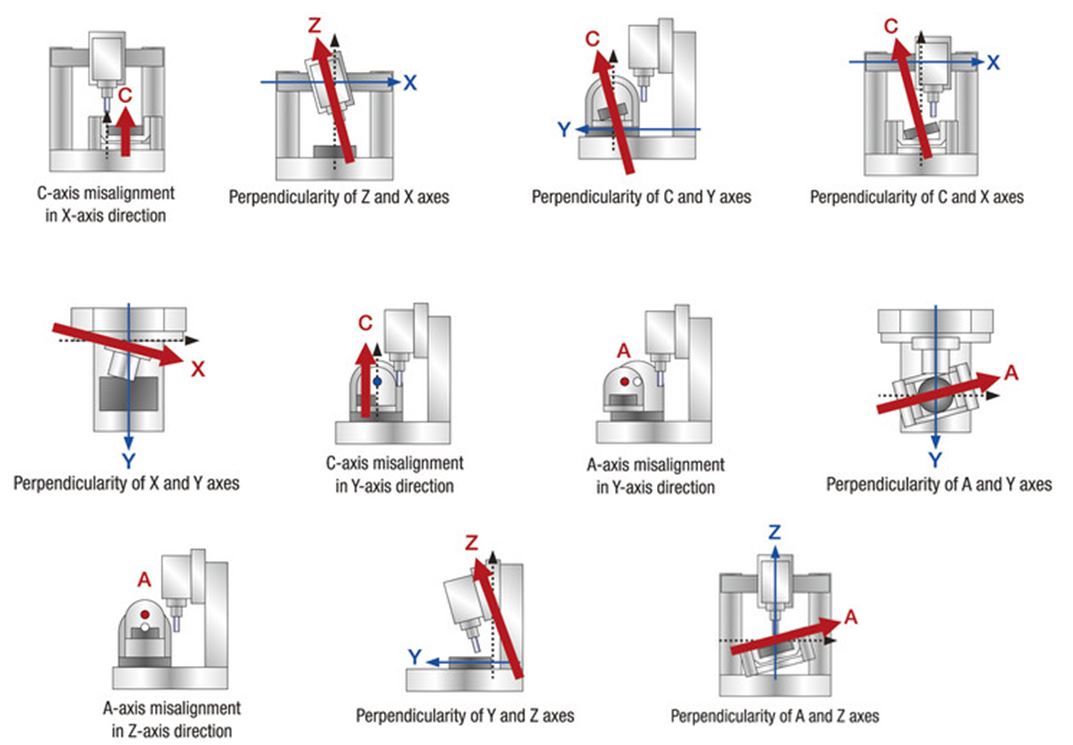 C

C-axis misalignment in X-axis direction

Z
X

Perpendicularity of Z and X axes

C
Y

Perpendicularity of C and Y axes

C
X

Perpendicularity of C and X axes

X
Y

Perpendicularity of X and Y axes

C

C-axis misalignment in Y-axis direction

A

A-axis misalignment in Y-axis direction

A
Y

Perpendicularity of A and Y axes

A

A-axis misalignment in Z-axis direction

Z
Y

Perpendicularity of Y and Z axes

Z
A

Perpendicularity of A and Z axes